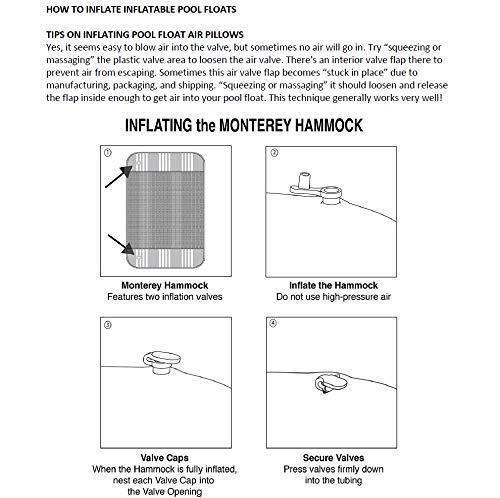 HOW TO INFLATE INFLATABLE POOL FLOATS

TIPS ON INFLATING POOL FLOAT AIR PILLOWS
Yes, it seems easy to blow air into the valve, but sometimes no air will go in. Try "squeezing or massaging" the plastic valve area to loosen the air valve. There's an interior valve flap there to prevent air from escaping. Sometimes this air valve flap becomes "stuck in place" due to manufacturing, packaging, and shipping. "Squeezing or massaging" it should loosen and release the flap inside enough to get air into your pool float. This technique generally works very well!

INFLATING the MONTEREY HAMMOCK

①

Monterey Hammock
Features two inflation valves

②

Inflate the Hammock
Do not use high-pressure air

③

Valve Caps
When the Hammock is fully inflated, nest each Valve Cap into the Valve Opening

④

Secure Valves
Press valves firmly down into the tubing